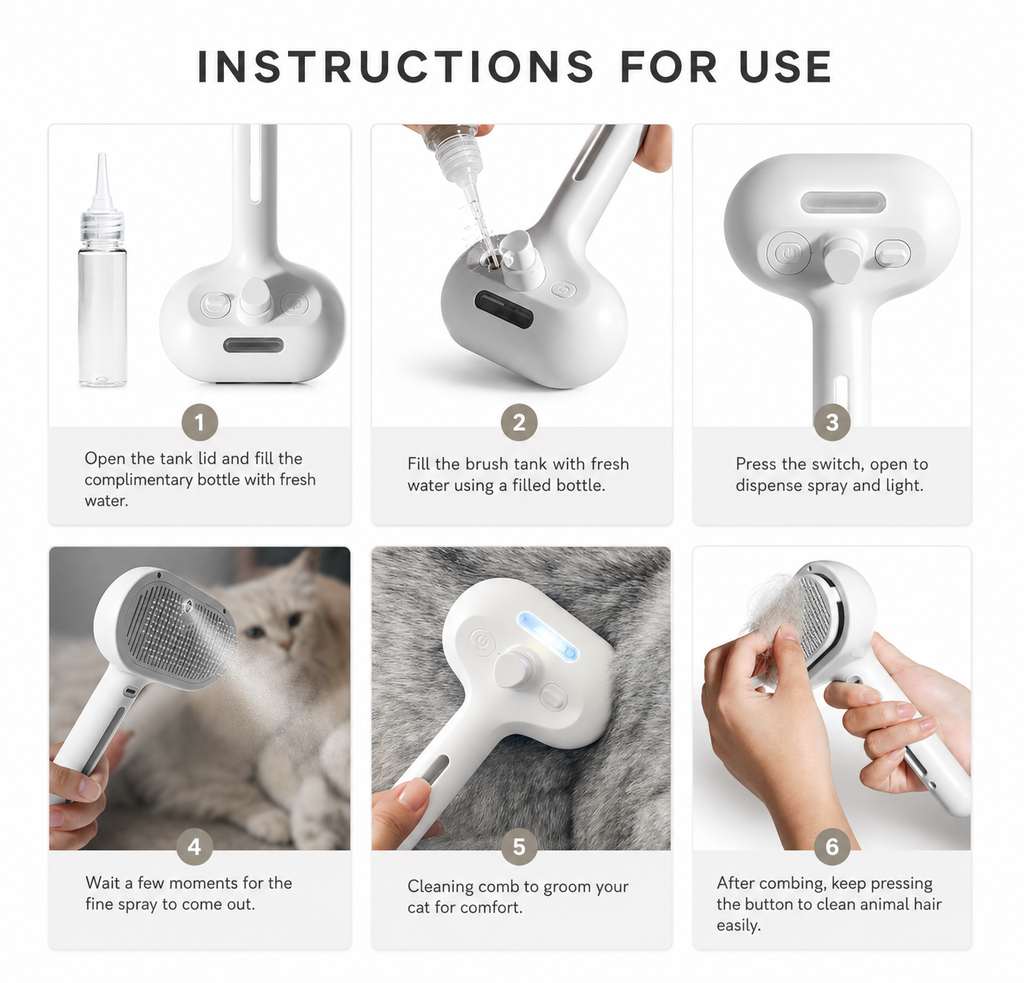 INSTRUCTIONS FOR USE

1
Open the tank lid and fill the complimentary bottle with fresh water.

2
Fill the brush tank with fresh water using a filled bottle.

3
Press the switch, open to dispense spray and light.

4
Wait a few moments for the fine spray to come out.

5
Cleaning comb to groom your cat for comfort.

6
After combing, keep pressing the button to clean animal hair easily.